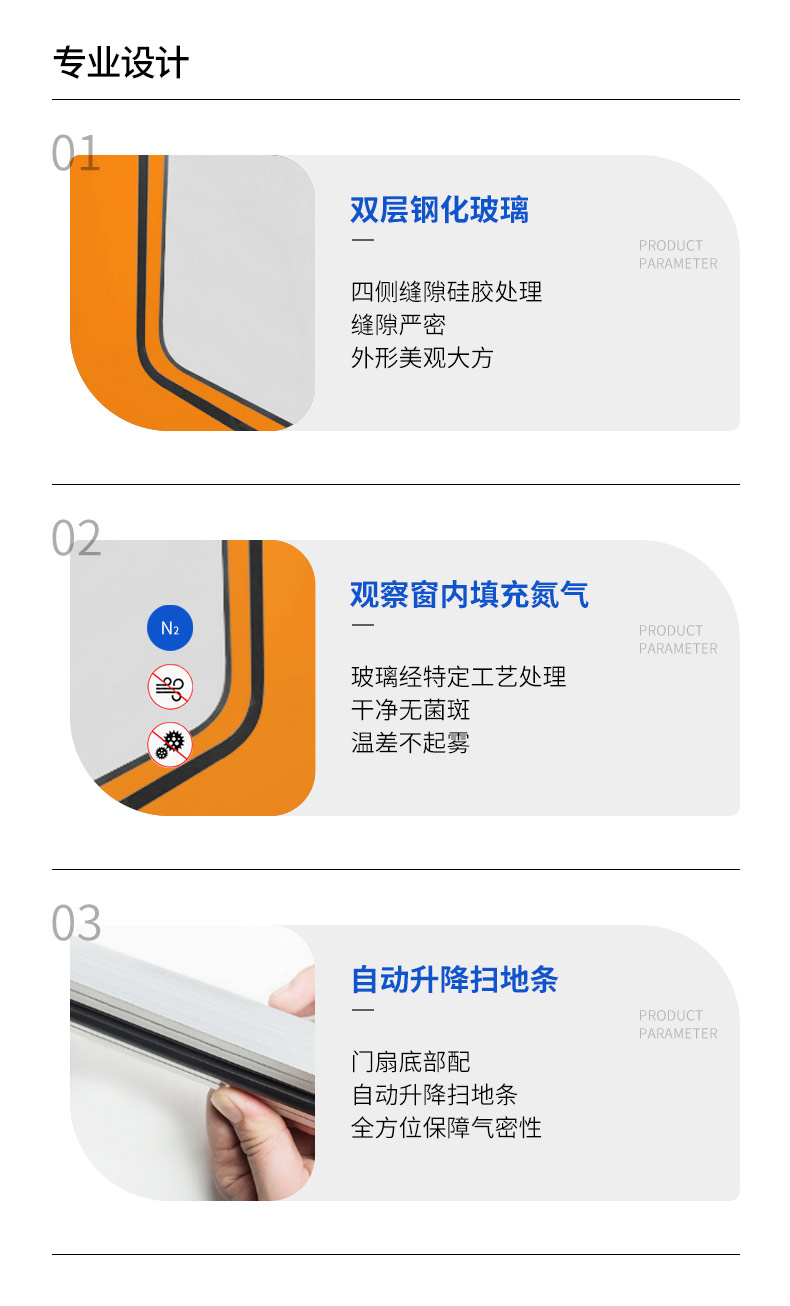 专业设计

01

双层钢化玻璃

PRODUCT PARAMETER

四侧缝隙硅胶处理
缝隙严密
外形美观大方

02

$N_2$

观察窗内填充氮气

PRODUCT PARAMETER

玻璃经特定工艺处理
干净无菌斑
温差不起雾

03

自动升降扫地条

PRODUCT PARAMETER

门扇底部配
自动升降扫地条
全方位保障气密性